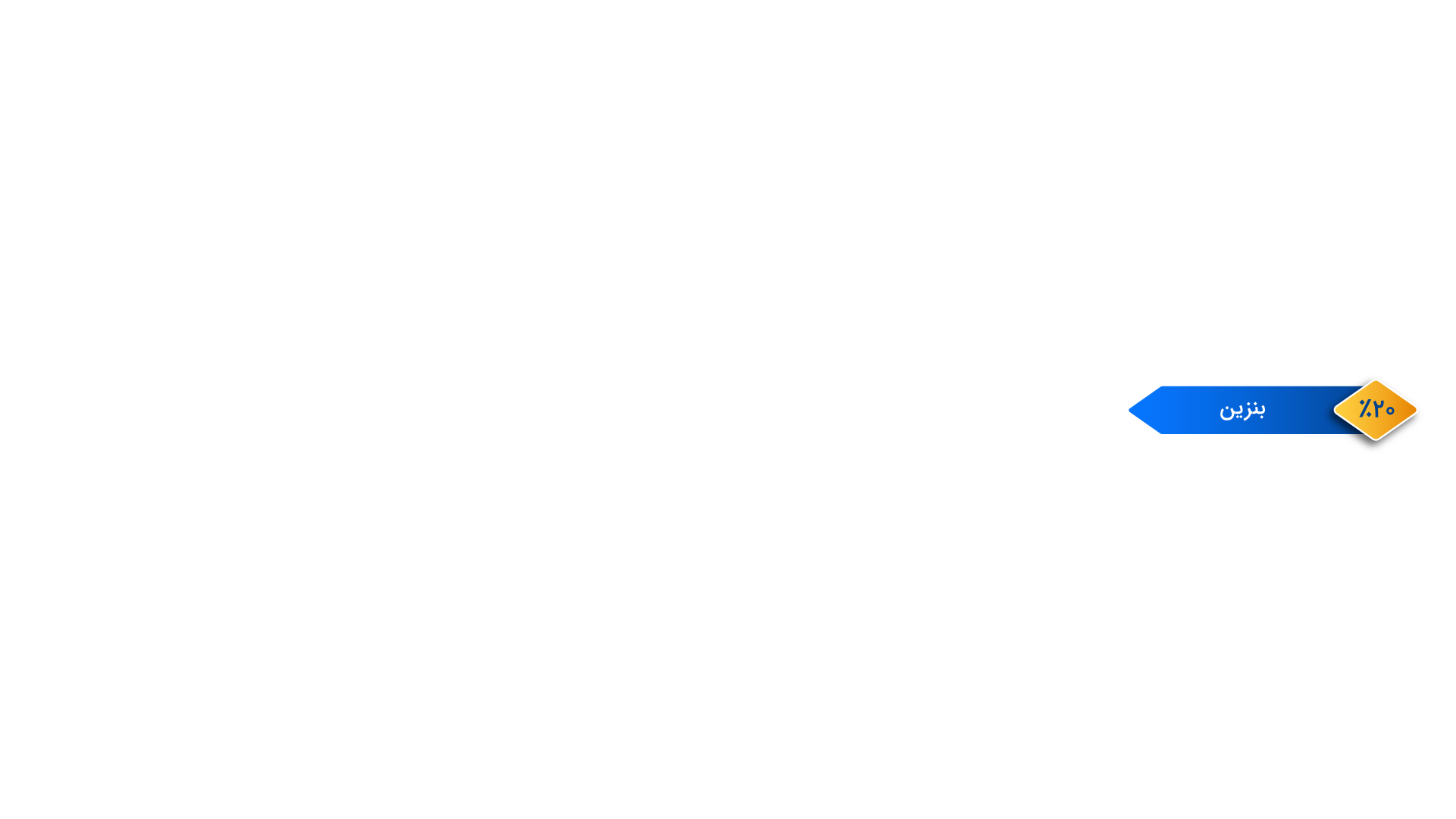 ٪۲۰
بنزین